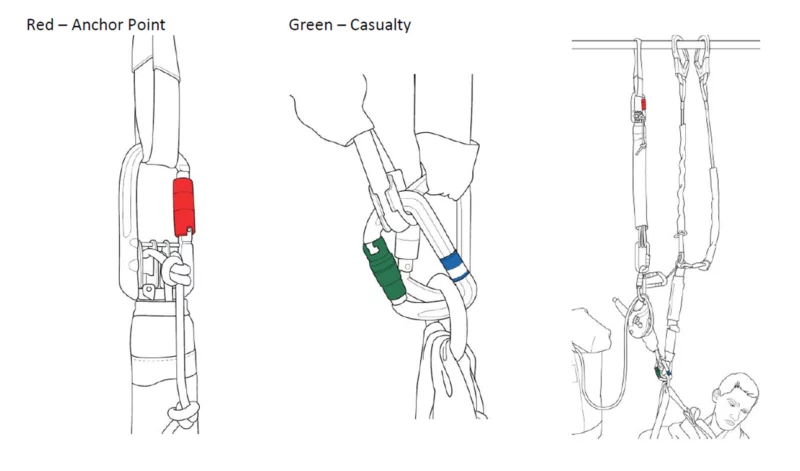 Red – Anchor Point

Green – Casualty